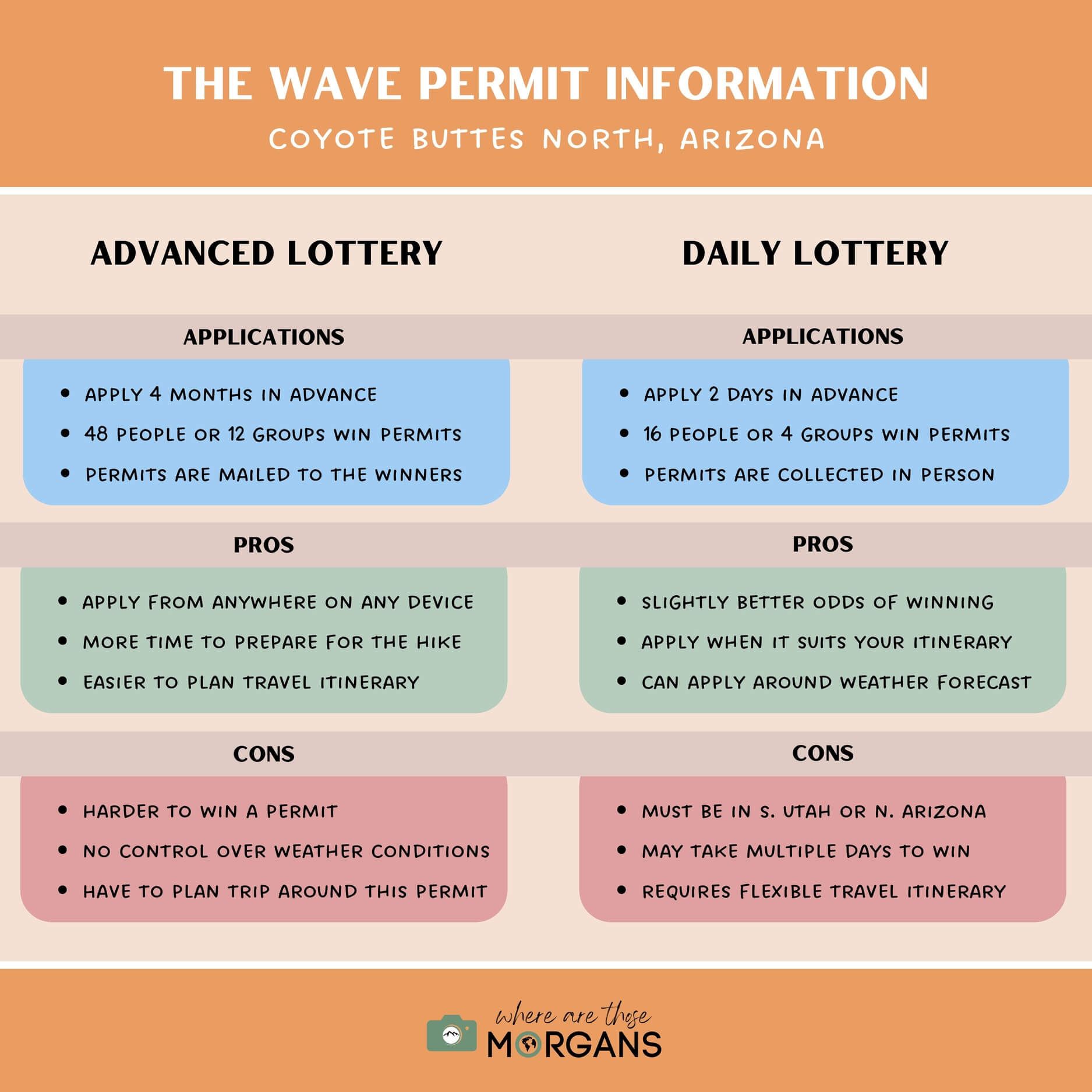 THE WAVE PERMIT INFORMATION

COYOTE BUTTES NORTH, ARIZONA

ADVANCED LOTTERY

APPLICATIONS

- APPLY 4 MONTHS IN ADVANCE
- 48 PEOPLE OR 12 GROUPS WIN PERMITS
- PERMITS ARE MAILED TO THE WINNERS

PROS

- APPLY FROM ANYWHERE ON ANY DEVICE
- MORE TIME TO PREPARE FOR THE HIKE
- EASIER TO PLAN TRAVEL ITINERARY

CONS

- HARDER TO WIN A PERMIT
- NO CONTROL OVER WEATHER CONDITIONS
- HAVE TO PLAN TRIP AROUND THIS PERMIT

DAILY LOTTERY

APPLICATIONS

- APPLY 2 DAYS IN ADVANCE
- 16 PEOPLE OR 4 GROUPS WIN PERMITS
- PERMITS ARE COLLECTED IN PERSON

PROS

- SLIGHTLY BETTER ODDS OF WINNING
- APPLY WHEN IT SUITS YOUR ITINERARY
- CAN APPLY AROUND WEATHER FORECAST

CONS

- MUST BE IN S. UTAH OR N. ARIZONA
- MAY TAKE MULTIPLE DAYS TO WIN
- REQUIRES FLEXIBLE TRAVEL ITINERARY

where are those
MORGANS