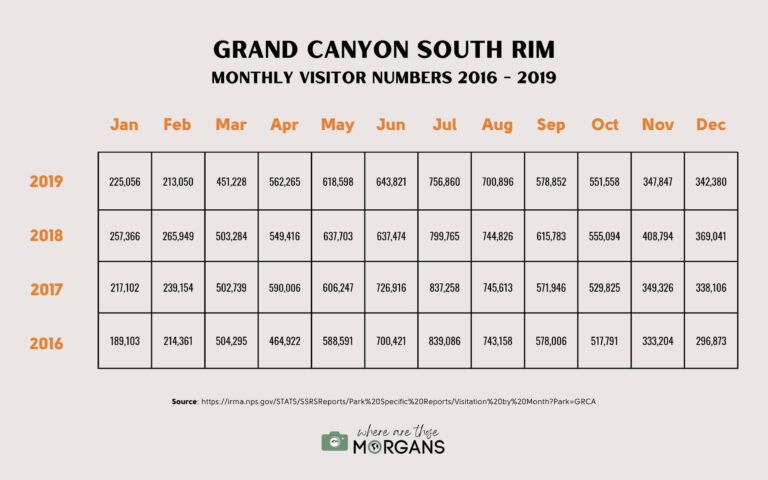 GRAND CANYON SOUTH RIM

MONTHLY VISITOR NUMBERS 2016 - 2019

| | Jan | Feb | Mar | Apr | May | Jun | Jul | Aug | Sep | Oct | Nov | Dec |
|---|---|---|---|---|---|---|---|---|---|---|---|---|
| 2019 | 225,056 | 213,050 | 451,228 | 562,265 | 618,598 | 643,821 | 756,860 | 700,896 | 578,852 | 551,558 | 347,847 | 342,380 |
| 2018 | 257,366 | 265,949 | 503,284 | 549,416 | 637,703 | 637,474 | 799,765 | 744,826 | 615,783 | 555,094 | 408,794 | 369,041 |
| 2017 | 217,102 | 239,154 | 502,739 | 590,006 | 606,247 | 726,916 | 837,258 | 745,613 | 571,946 | 529,825 | 349,326 | 338,106 |
| 2016 | 189,103 | 214,361 | 504,295 | 464,922 | 588,591 | 700,421 | 839,086 | 743,158 | 578,006 | 517,791 | 333,204 | 296,873 |

Source: https://irma.nps.gov/STATS/SSRSReports/Park%20Specific%20Reports/Visitation%20by%20Month?Park=GRCA

where are those MORGANS