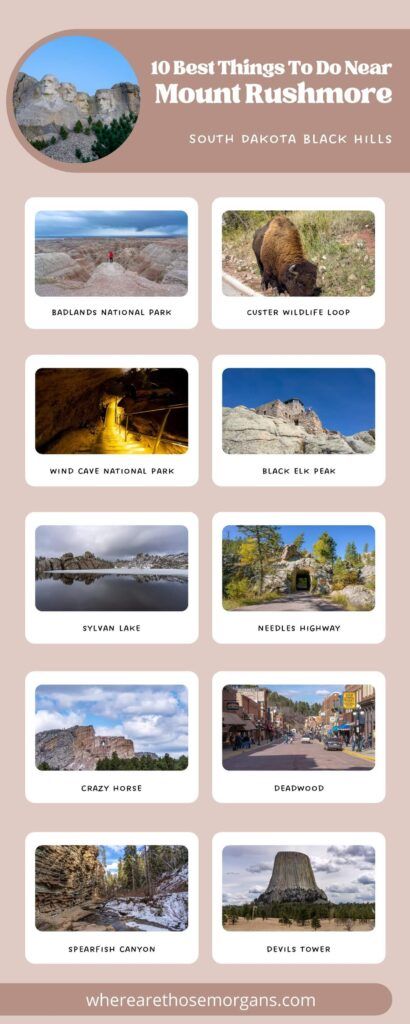 10 Best Things To Do Near Mount Rushmore

SOUTH DAKOTA BLACK HILLS

BADLANDS NATIONAL PARK

CUSTER WILDLIFE LOOP

WIND CAVE NATIONAL PARK

BLACK ELK PEAK

SYLVAN LAKE

NEEDLES HIGHWAY

CRAZY HORSE

DEADWOOD

SPEARFISH CANYON

DEVILS TOWER

wherearethosemorgans.com