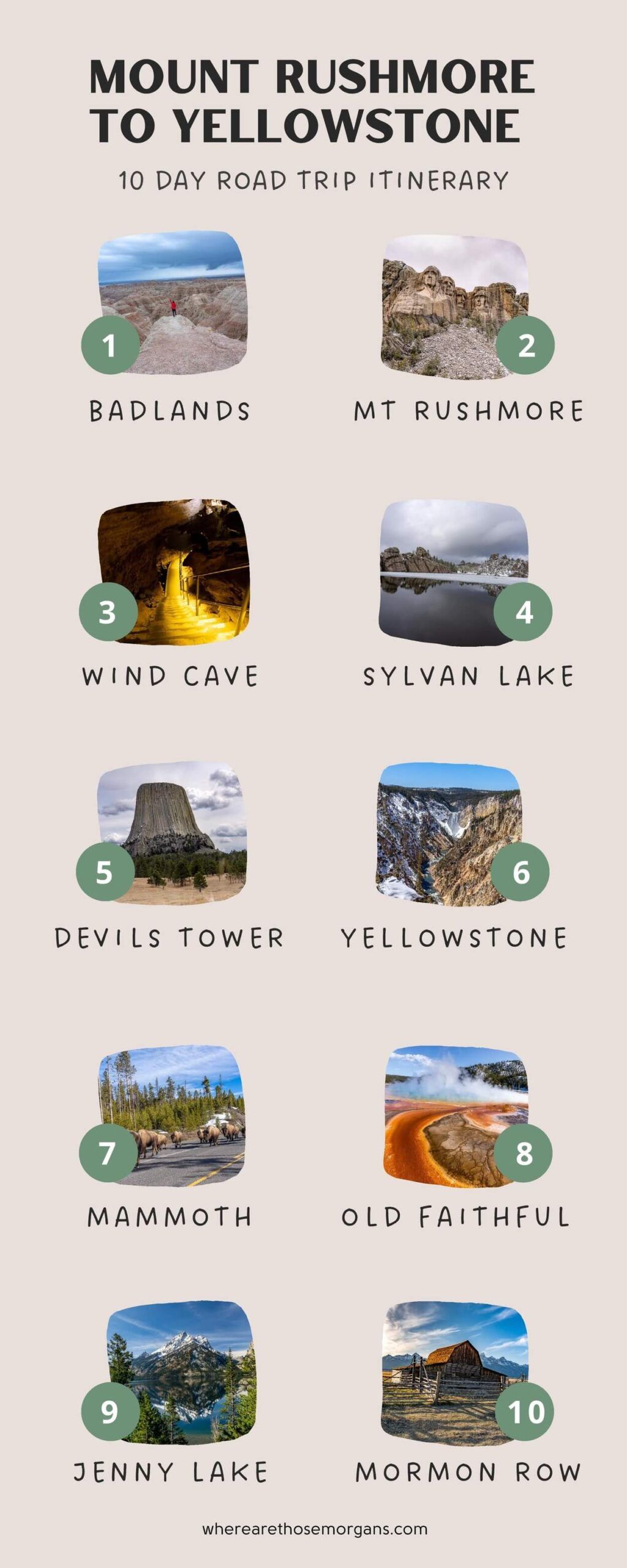 MOUNT RUSHMORE TO YELLOWSTONE

10 DAY ROAD TRIP ITINERARY

1
BADLANDS

2
MT RUSHMORE

3
WIND CAVE

4
SYLVAN LAKE

5
DEVILS TOWER

6
YELLOWSTONE

7
MAMMOTH

8
OLD FAITHFUL

9
JENNY LAKE

10
MORMON ROW

wherearethosemorgans.com