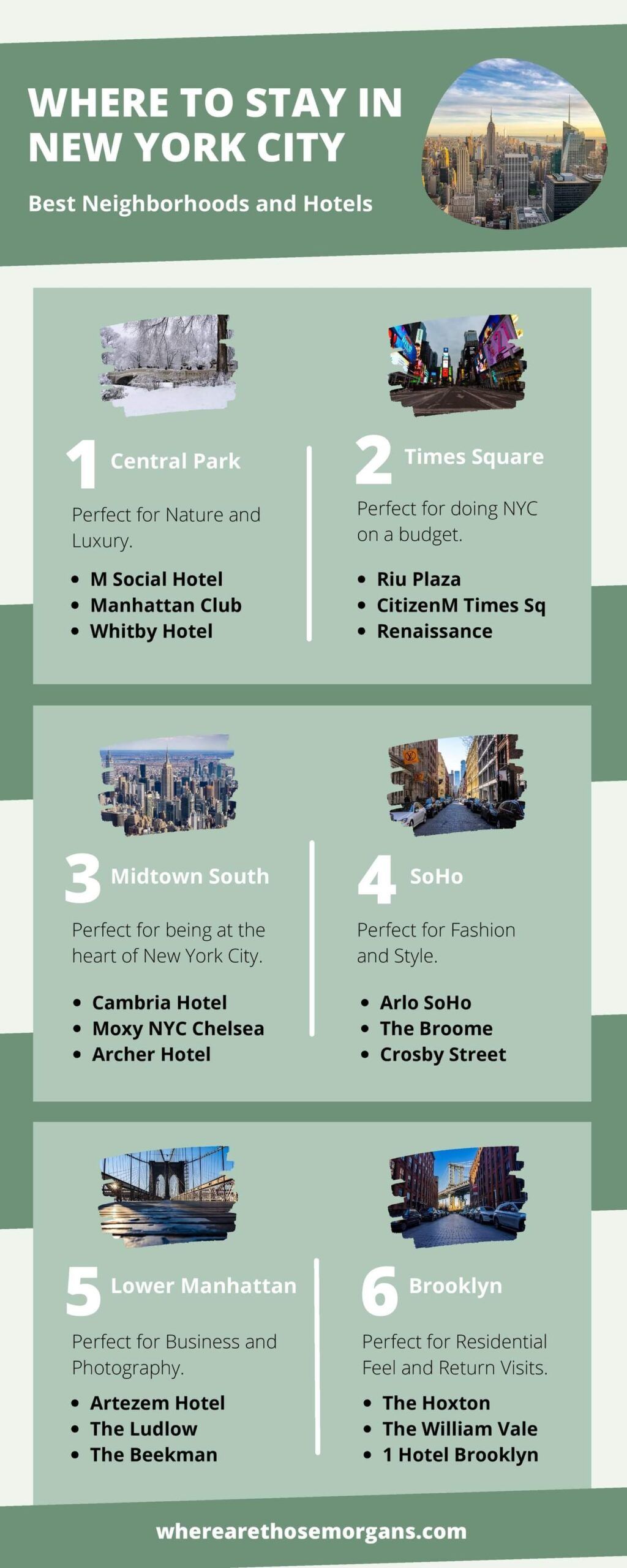 WHERE TO STAY IN NEW YORK CITY

Best Neighborhoods and Hotels

1 Central Park

Perfect for Nature and Luxury.

- M Social Hotel
- Manhattan Club
- Whitby Hotel

2 Times Square

Perfect for doing NYC on a budget.

- Riu Plaza
- CitizenM Times Sq
- Renaissance

3 Midtown South

Perfect for being at the heart of New York City.

- Cambria Hotel
- Moxy NYC Chelsea
- Archer Hotel

4 SoHo

Perfect for Fashion and Style.

- Arlo SoHo
- The Broome
- Crosby Street

5 Lower Manhattan

Perfect for Business and Photography.

- Artezem Hotel
- The Ludlow
- The Beekman

6 Brooklyn

Perfect for Residential Feel and Return Visits.

- The Hoxton
- The William Vale
- 1 Hotel Brooklyn

wherearethosemorgans.com