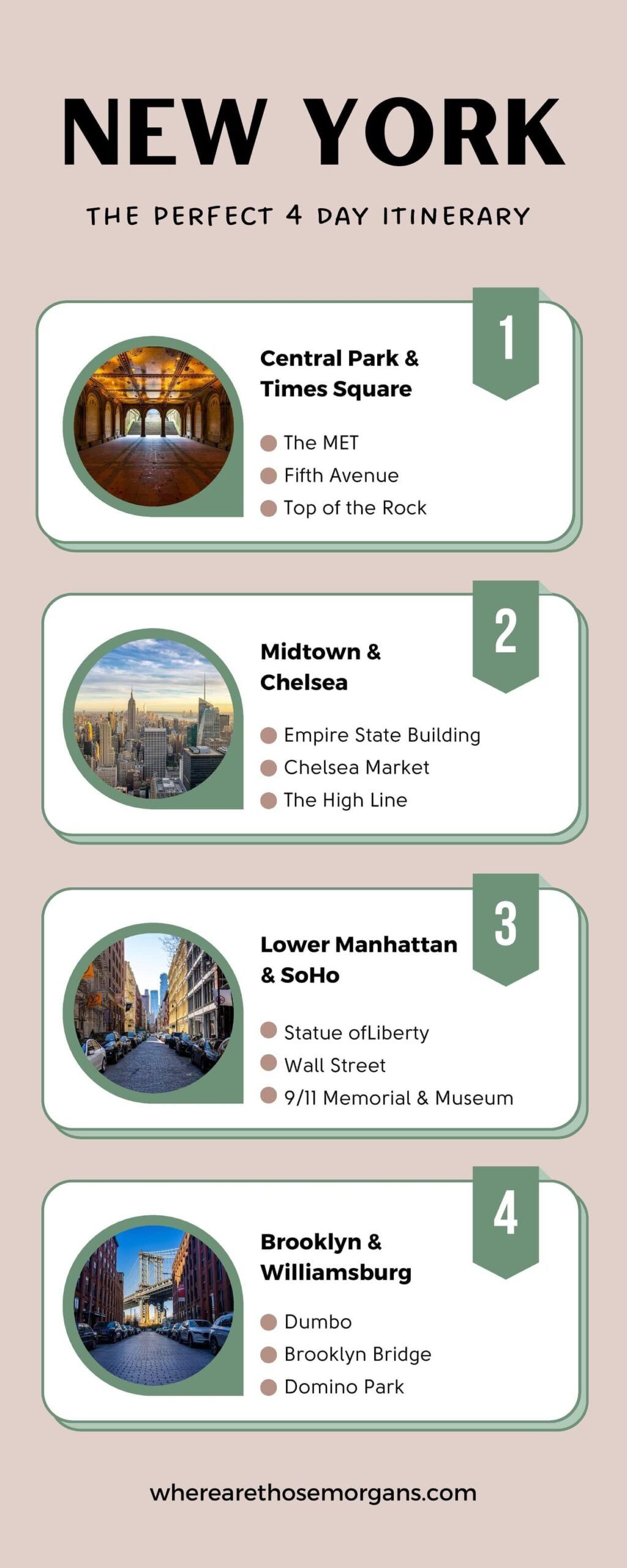 NEW YORK

THE PERFECT 4 DAY ITINERARY

1

Central Park & Times Square

The MET
Fifth Avenue
Top of the Rock

2

Midtown & Chelsea

Empire State Building
Chelsea Market
The High Line

3

Lower Manhattan & SoHo

Statue ofLiberty
Wall Street
9/11 Memorial & Museum

4

Brooklyn & Williamsburg

Dumbo
Brooklyn Bridge
Domino Park

wherearethosemorgans.com