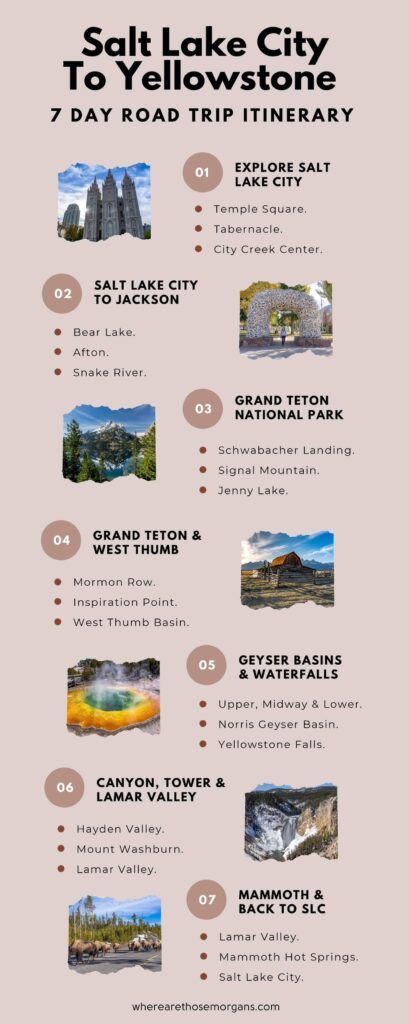 Salt Lake City To Yellowstone

7 DAY ROAD TRIP ITINERARY

01 EXPLORE SALT LAKE CITY

- Temple Square.
- Tabernacle.
- City Creek Center.

02 SALT LAKE CITY TO JACKSON

- Bear Lake.
- Afton.
- Snake River.

03 GRAND TETON NATIONAL PARK

- Schwabacher Landing.
- Signal Mountain.
- Jenny Lake.

04 GRAND TETON & WEST THUMB

- Mormon Row.
- Inspiration Point.
- West Thumb Basin.

05 GEYSER BASINS & WATERFALLS

- Upper, Midway & Lower.
- Norris Geyser Basin.
- Yellowstone Falls.

06 CANYON, TOWER & LAMAR VALLEY

- Hayden Valley.
- Mount Washburn.
- Lamar Valley.

07 MAMMOTH & BACK TO SLC

- Lamar Valley.
- Mammoth Hot Springs.
- Salt Lake City.

wherearethosemorgans.com