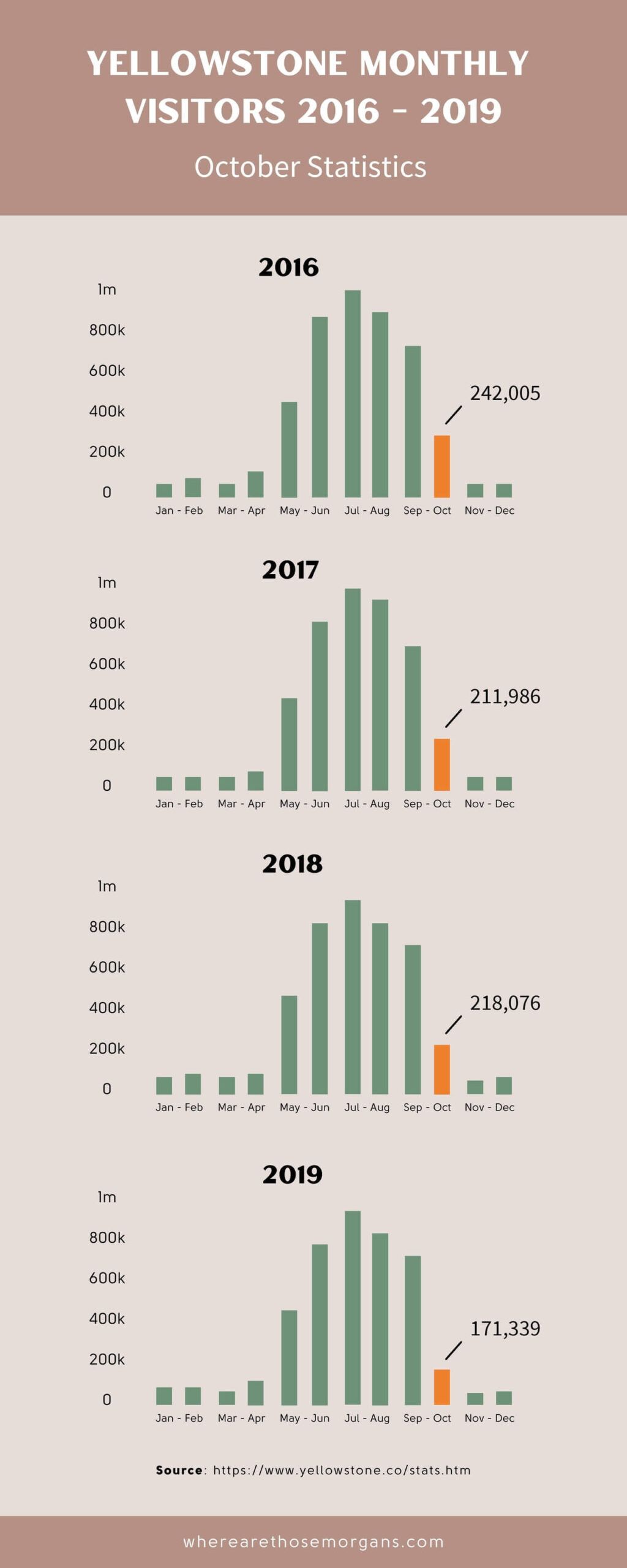 YELLOWSTONE MONTHLY VISITORS 2016 - 2019

October Statistics

2016

1m
800k
600k
400k
200k
0

242,005

Jan - Feb Mar - Apr May - Jun Jul - Aug Sep - Oct Nov - Dec

2017

1m
800k
600k
400k
200k
0

211,986

Jan - Feb Mar - Apr May - Jun Jul - Aug Sep - Oct Nov - Dec

2018

1m
800k
600k
400k
200k
0

218,076

Jan - Feb Mar - Apr May - Jun Jul - Aug Sep - Oct Nov - Dec

2019

1m
800k
600k
400k
200k
0

171,339

Jan - Feb Mar - Apr May - Jun Jul - Aug Sep - Oct Nov - Dec

Source: https://www.yellowstone.co/stats.htm

wherearethosemorgans.com