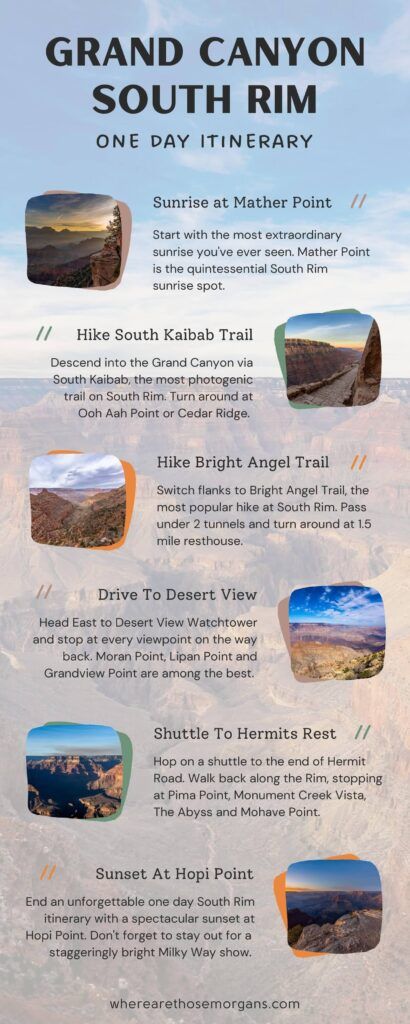 GRAND CANYON SOUTH RIM

ONE DAY ITINERARY

Sunrise at Mather Point //

Start with the most extraordinary sunrise you've ever seen. Mather Point is the quintessential South Rim sunrise spot.

// Hike South Kaibab Trail

Descend into the Grand Canyon via South Kaibab, the most photogenic trail on South Rim. Turn around at Ooh Aah Point or Cedar Ridge.

Hike Bright Angel Trail //

Switch flanks to Bright Angel Trail, the most popular hike at South Rim. Pass under 2 tunnels and turn around at 1.5 mile resthouse.

// Drive To Desert View

Head East to Desert View Watchtower and stop at every viewpoint on the way back. Moran Point, Lipan Point and Grandview Point are among the best.

Shuttle To Hermits Rest //

Hop on a shuttle to the end of Hermit Road. Walk back along the Rim, stopping at Pima Point, Monument Creek Vista, The Abyss and Mohave Point.

// Sunset At Hopi Point

End an unforgettable one day South Rim itinerary with a spectacular sunset at Hopi Point. Don't forget to stay out for a staggeringly bright Milky Way show.

wherearethosemorgans.com