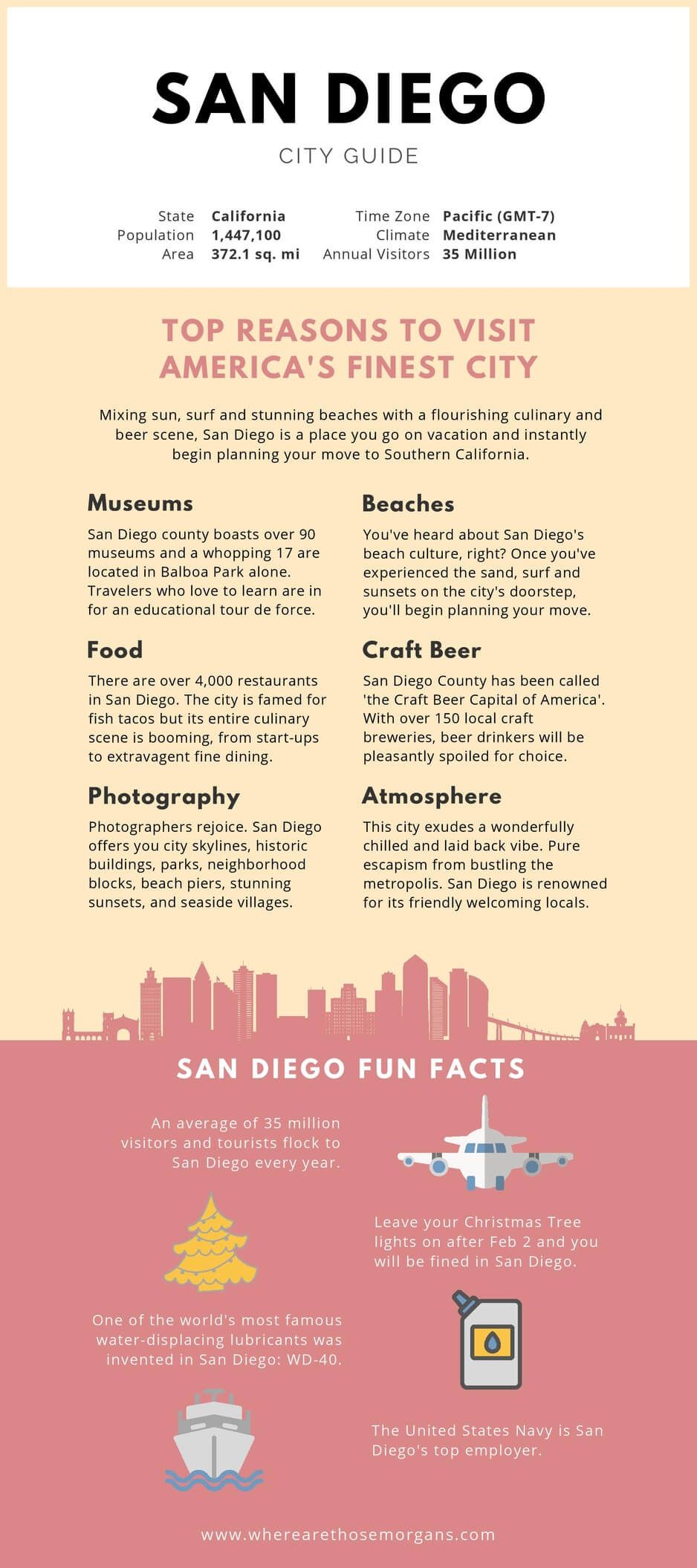 SAN DIEGO

CITY GUIDE

State California
Population 1,447,100
Area 372.1 sq. mi

Time Zone Pacific (GMT-7)
Climate Mediterranean
Annual Visitors 35 Million

TOP REASONS TO VISIT AMERICA'S FINEST CITY

Mixing sun, surf and stunning beaches with a flourishing culinary and beer scene, San Diego is a place you go on vacation and instantly begin planning your move to Southern California.

Museums

San Diego county boasts over 90 museums and a whopping 17 are located in Balboa Park alone. Travelers who love to learn are in for an educational tour de force.

Food

There are over 4,000 restaurants in San Diego. The city is famed for fish tacos but its entire culinary scene is booming, from start-ups to extravagent fine dining.

Photography

Photographers rejoice. San Diego offers you city skylines, historic buildings, parks, neighborhood blocks, beach piers, stunning sunsets, and seaside villages.

Beaches

You've heard about San Diego's beach culture, right? Once you've experienced the sand, surf and sunsets on the city's doorstep, you'll begin planning your move.

Craft Beer

San Diego County has been called 'the Craft Beer Capital of America'. With over 150 local craft breweries, beer drinkers will be pleasantly spoiled for choice.

Atmosphere

This city exudes a wonderfully chilled and laid back vibe. Pure escapism from bustling the metropolis. San Diego is renowned for its friendly welcoming locals.

SAN DIEGO FUN FACTS

An average of 35 million visitors and tourists flock to San Diego every year.

Leave your Christmas Tree lights on after Feb 2 and you will be fined in San Diego.

One of the world's most famous water-displacing lubricants was invented in San Diego: WD-40.

The United States Navy is San Diego's top employer.

www.wherearethosemorgans.com